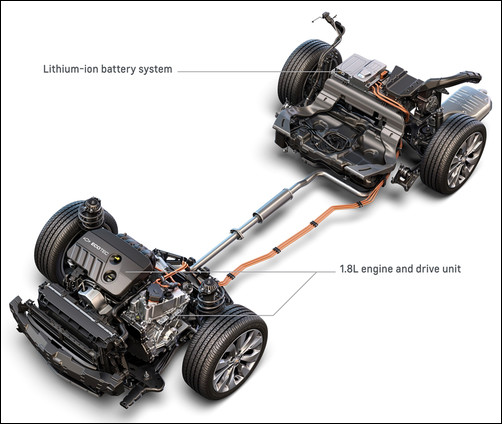 Lithium-ion battery system

ECOTEC

1.8L engine and drive unit